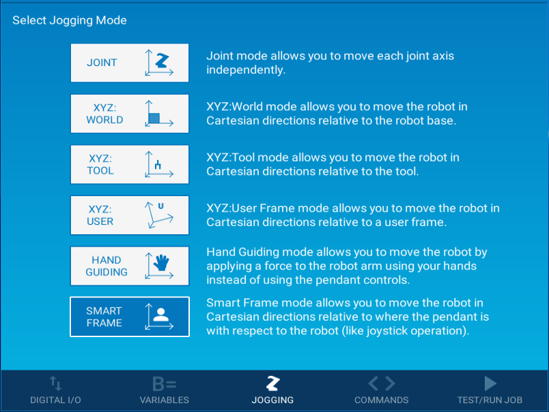 Select Jogging Mode

JOINT

Joint mode allows you to move each joint axis independently.

XYZ: WORLD

XYZ:World mode allows you to move the robot in Cartesian directions relative to the robot base.

XYZ: TOOL

XYZ:Tool mode allows you to move the robot in Cartesian directions relative to the tool.

XYZ: USER

U

XYZ:User Frame mode allows you to move the robot in Cartesian directions relative to a user frame.

HAND GUIDING

Hand Guiding mode allows you to move the robot by applying a force to the robot arm using your hands instead of using the pendant controls.

SMART FRAME

Smart Frame mode allows you to move the robot in Cartesian directions relative to where the pendant is with respect to the robot (like joystick operation).

DIGITAL I/O

B=

VARIABLES

JOGGING

COMMANDS

TEST/RUN JOB